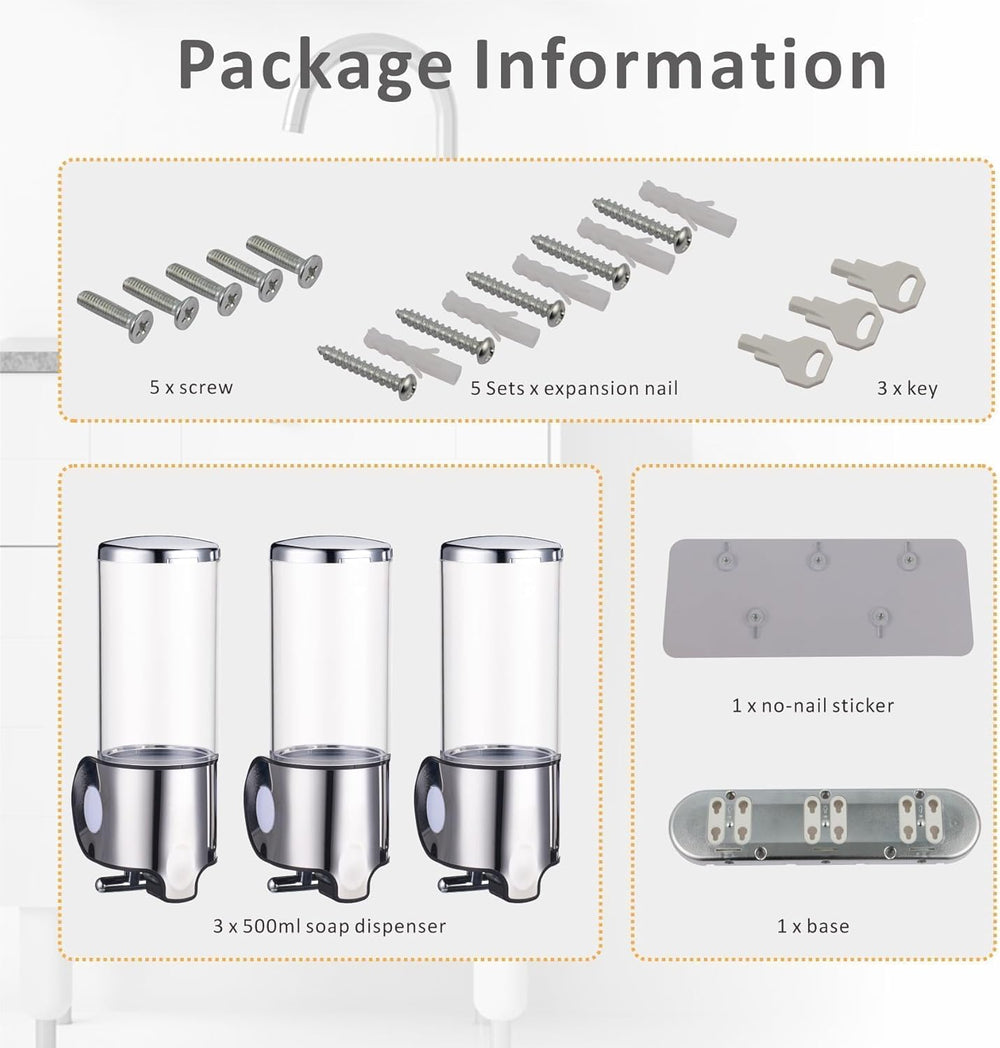 Package Information

5 x screw

5 Sets x expansion nail

3 x key

3 x 500ml soap dispenser

1 x no-nail sticker

1 x base