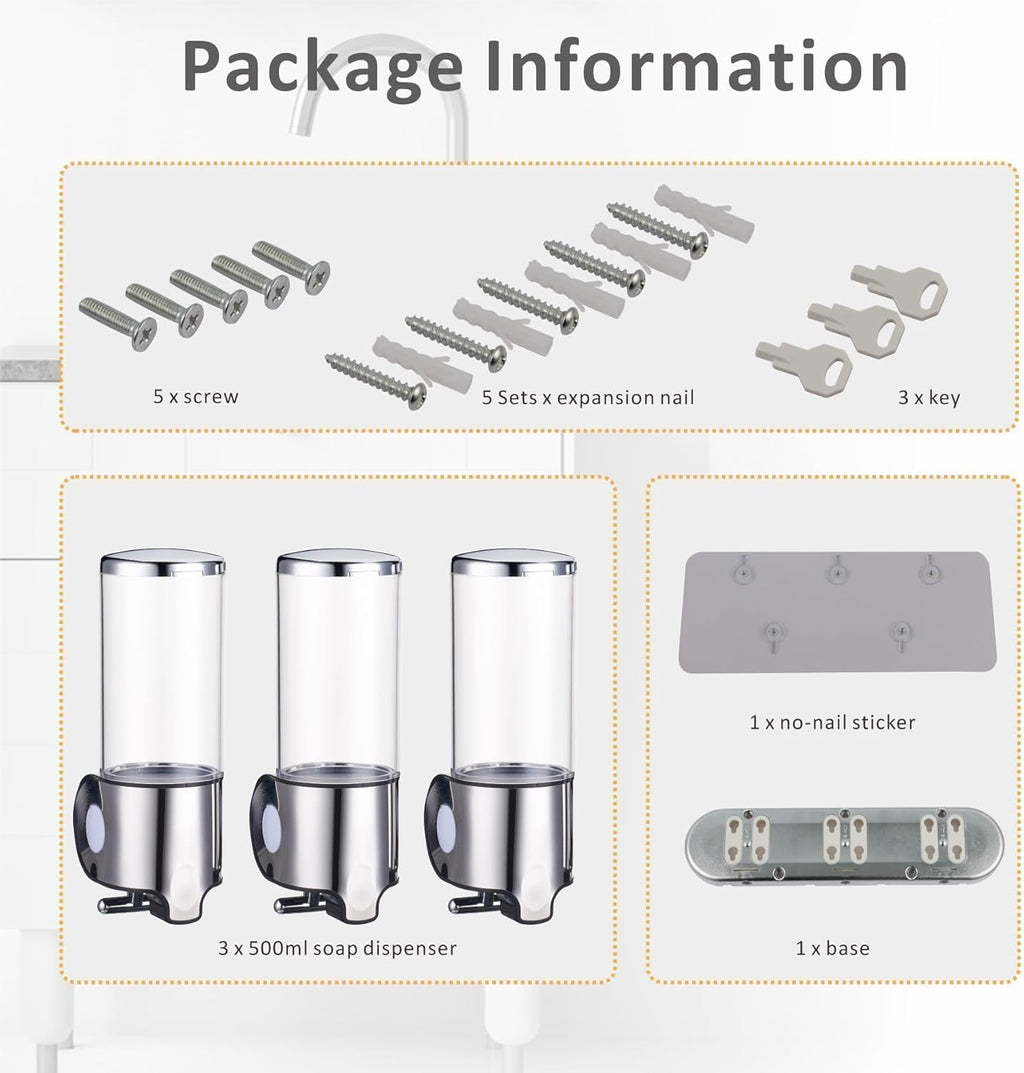 Package Information

5 x screw

5 Sets x expansion nail

3 x key

3 x 500ml soap dispenser

1 x no-nail sticker

1 x base