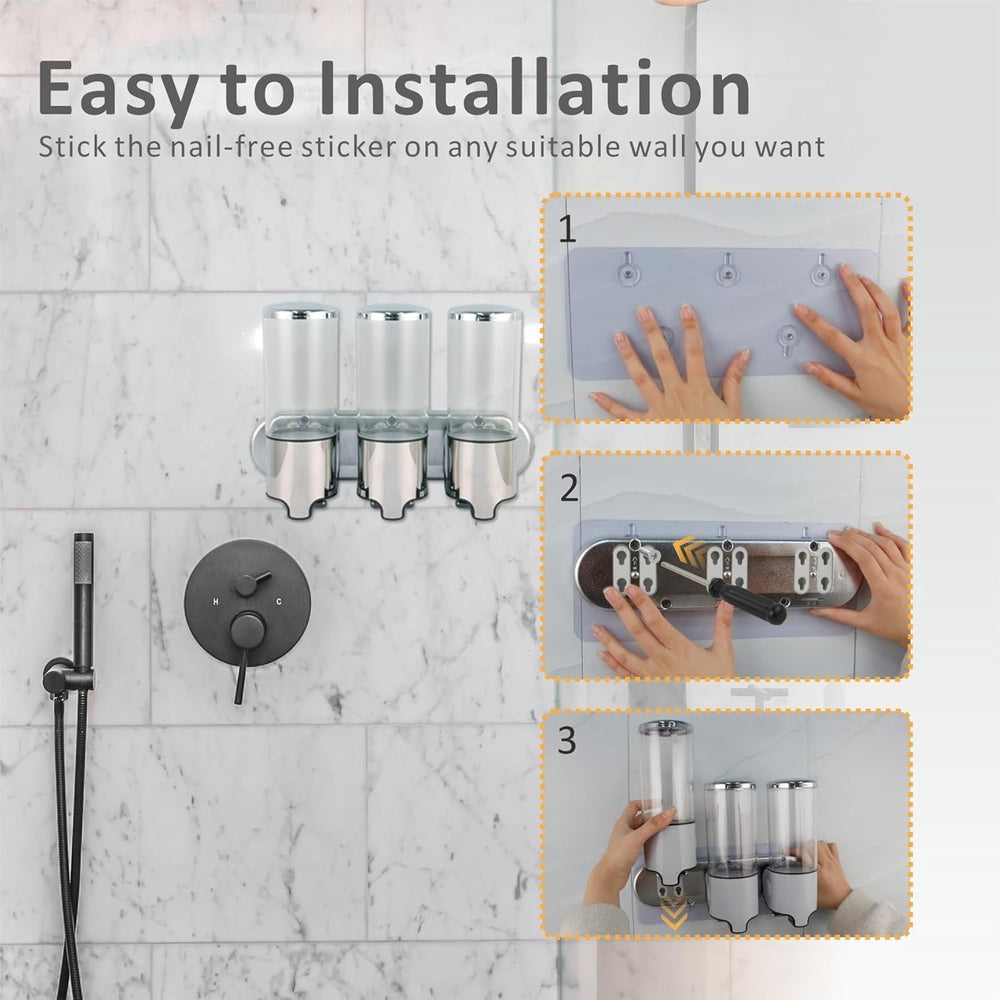 Easy to Installation

Stick the nail-free sticker on any suitable wall you want

1

2

3

H C